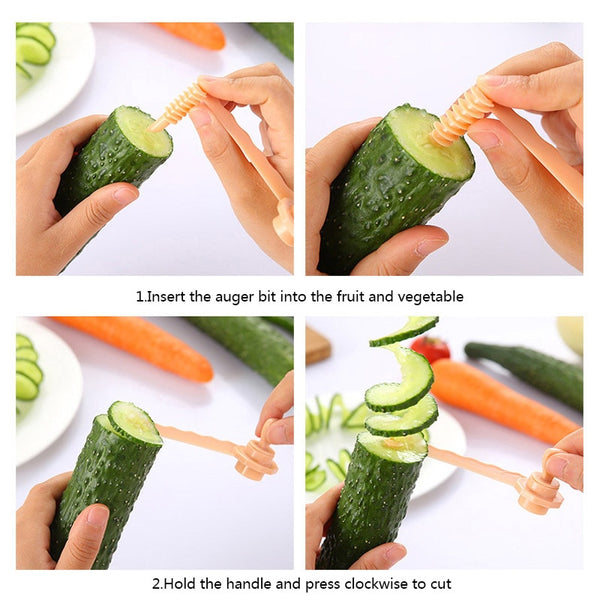 1.Insert the auger bit into the fruit and vegetable

2.Hold the handle and press clockwise to cut