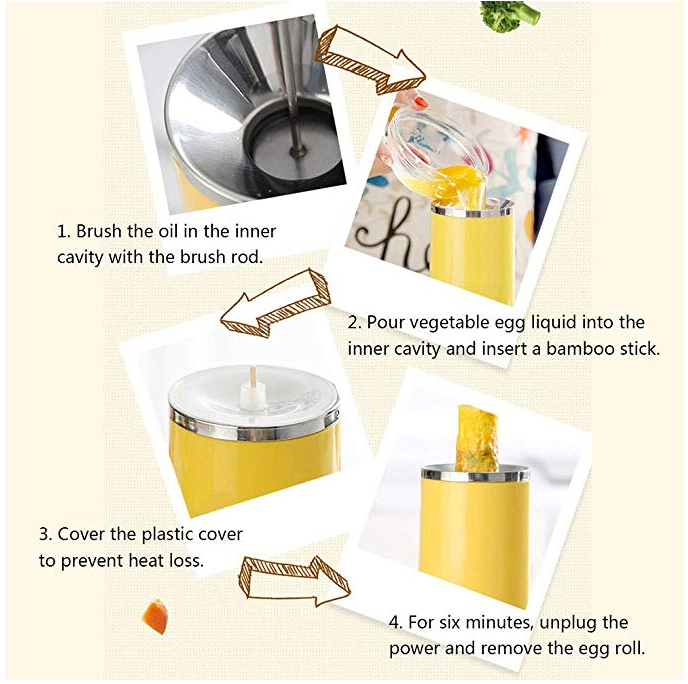 1. Brush the oil in the inner cavity with the brush rod.

2. Pour vegetable egg liquid into the inner cavity and insert a bamboo stick.

3. Cover the plastic cover to prevent heat loss.

4. For six minutes, unplug the power and remove the egg roll.