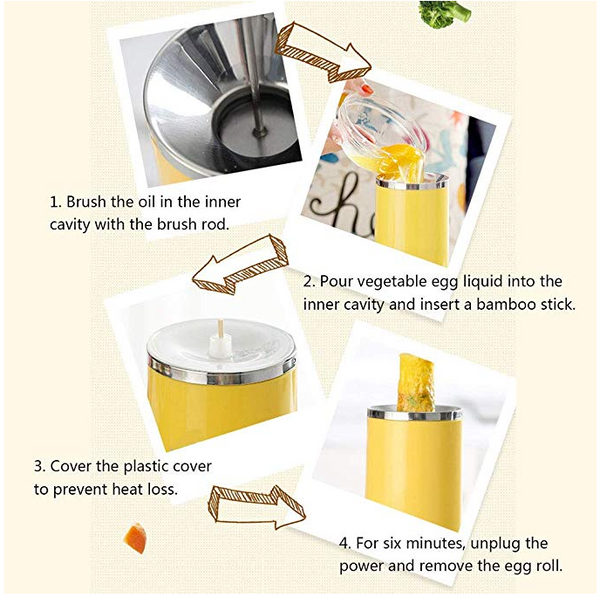 1. Brush the oil in the inner cavity with the brush rod.

2. Pour vegetable egg liquid into the inner cavity and insert a bamboo stick.

3. Cover the plastic cover to prevent heat loss.

4. For six minutes, unplug the power and remove the egg roll.